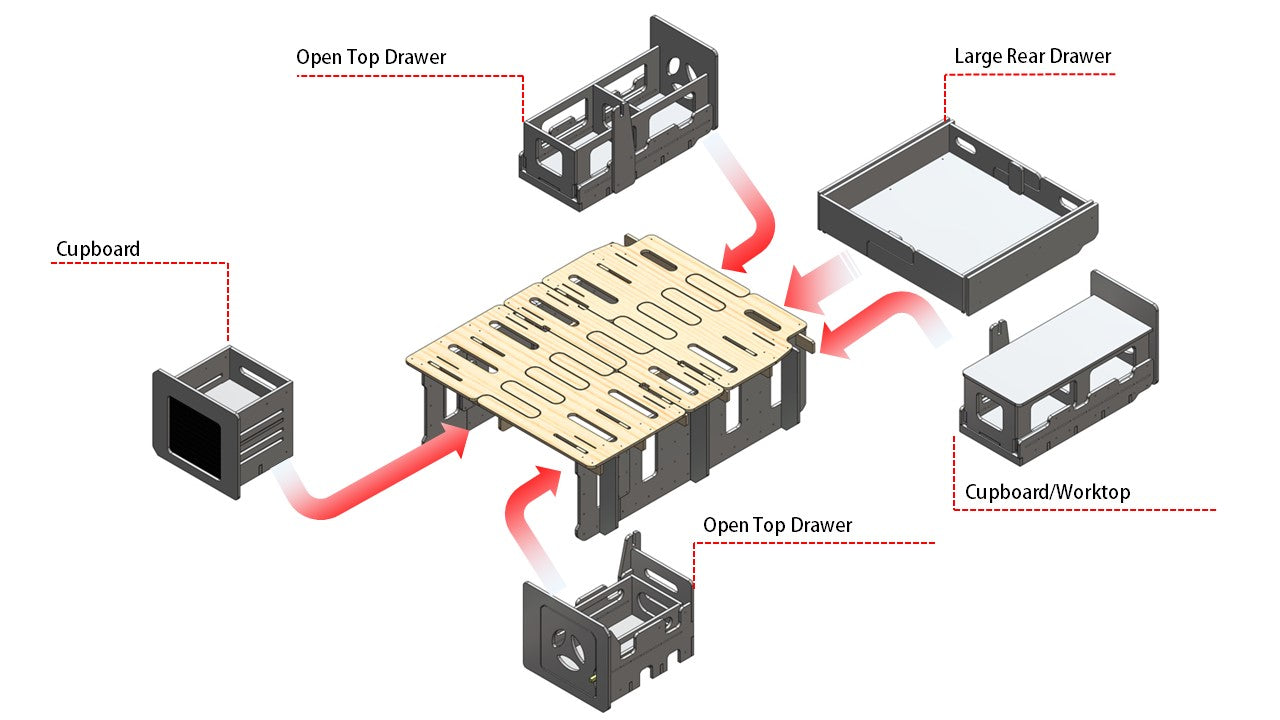 Open Top Drawer

Large Rear Drawer

Cupboard

Cupboard/Worktop

Open Top Drawer